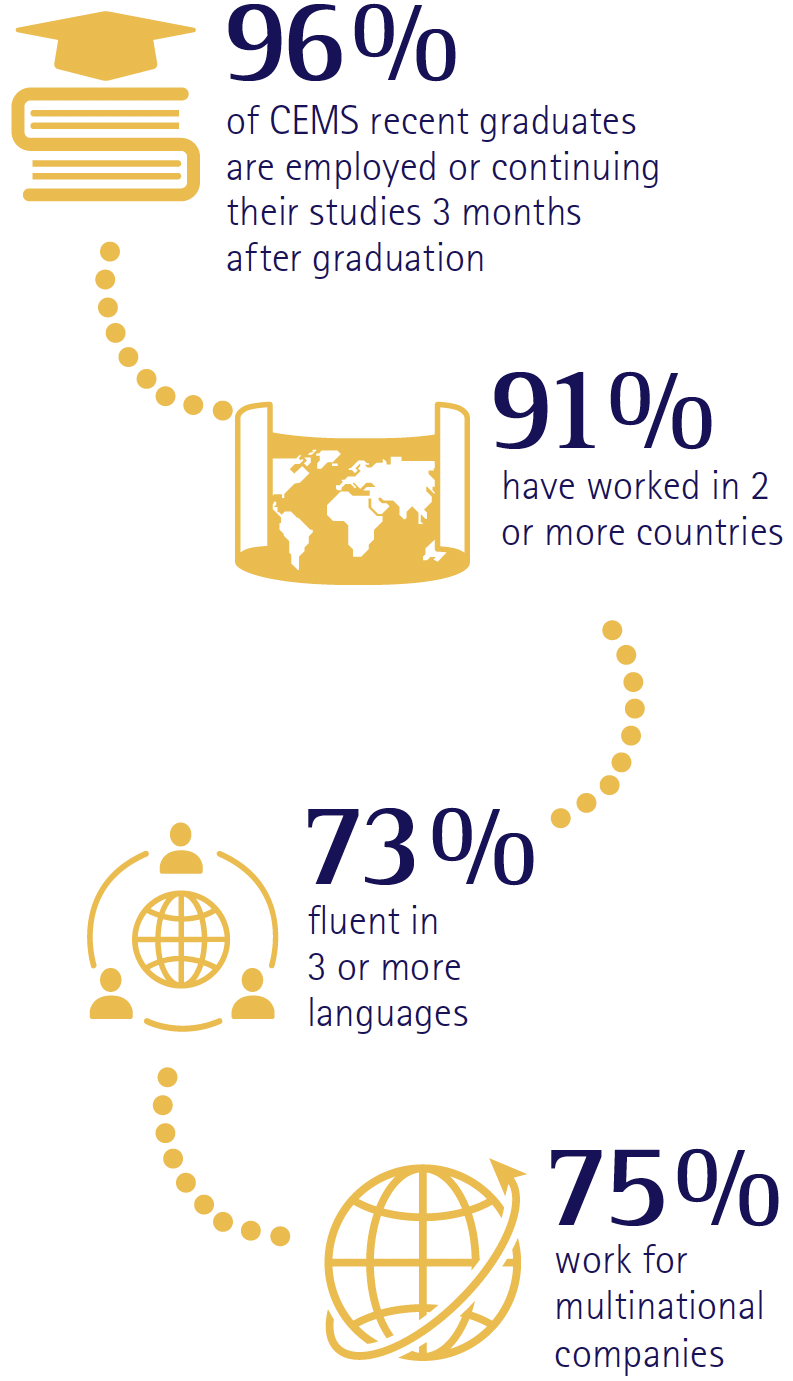 96%
of CEMS recent graduates are employed or continuing their studies 3 months after graduation

91%
have worked in 2 or more countries

73%
fluent in 3 or more languages

75%
work for multinational companies